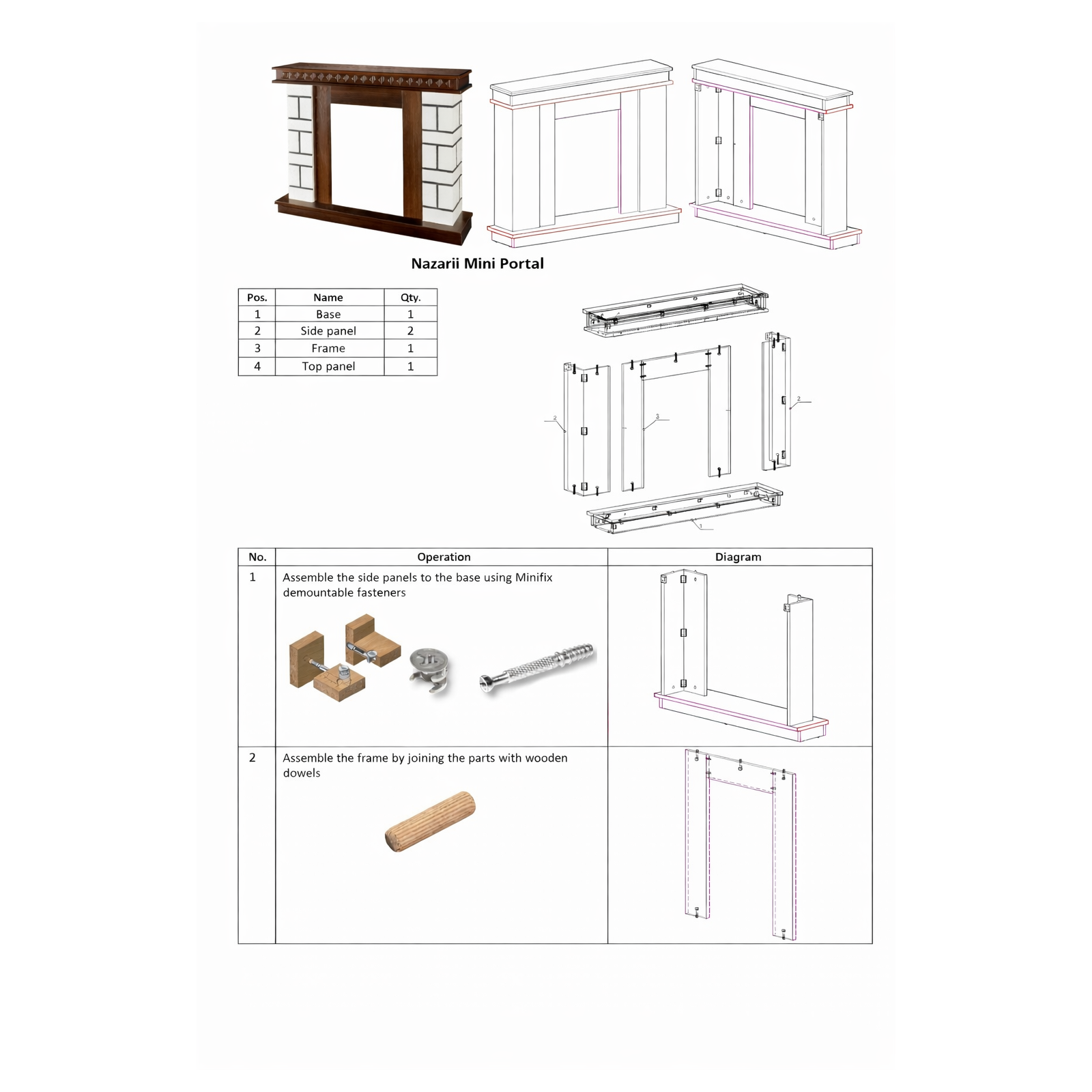 Nazarii Mini Portal

| Pos. | Name | Qty. |
|---|---|---|
| 1 | Base | 1 |
| 2 | Side panel | 2 |
| 3 | Frame | 1 |
| 4 | Top panel | 1 |

2

3

2

1

| No. | Operation | Diagram |
|---|---|---|
| 1 | Assemble the side panels to the base using Minifix demountable fasteners | |
| 2 | Assemble the frame by joining the parts with wooden dowels | |